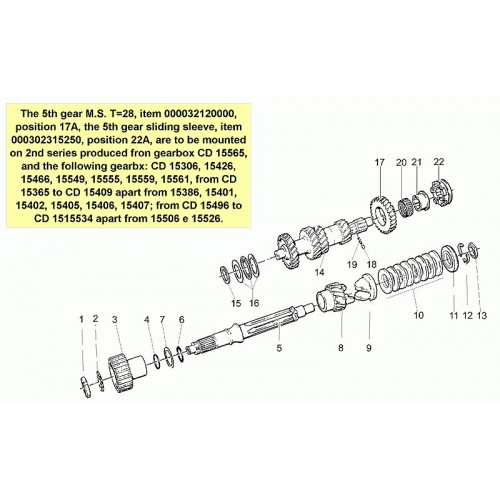 The 5th gear M.S. T=28, item 000032120000, position 17A, the 5th gear sliding sleeve, item 000302315250, position 22A, are to be mounted on 2nd series produced fron gearbox CD 15565, and the following gearbx: CD 15306, 15426, 15466, 15549, 15555, 15559, 15561, from CD 15365 to CD 15409 apart from 15386, 15401, 15402, 15405, 15406, 15407; from CD 15496 to CD 1515534 apart from 15506 e 15526.

17 20 21 22

14 19 18

15 16

10 11 12 13

1 2 3 4 7 6

5 8 9